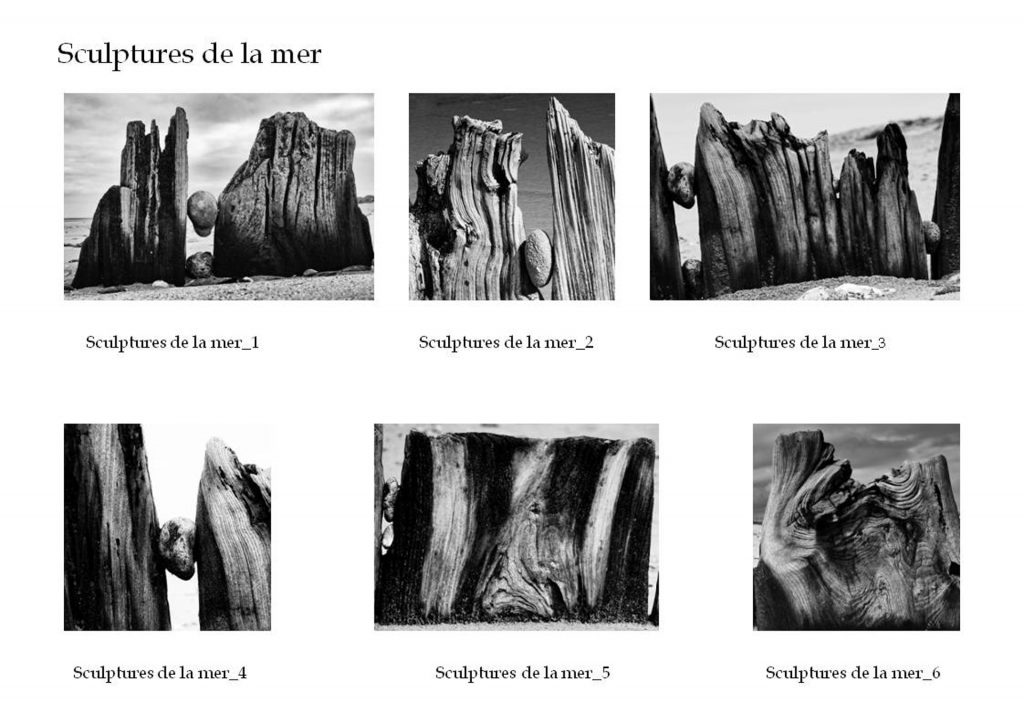 Sculptures de la mer

Sculptures de la mer_1

Sculptures de la mer_2

Sculptures de la mer_3

Sculptures de la mer_4

Sculptures de la mer_5

Sculptures de la mer_6